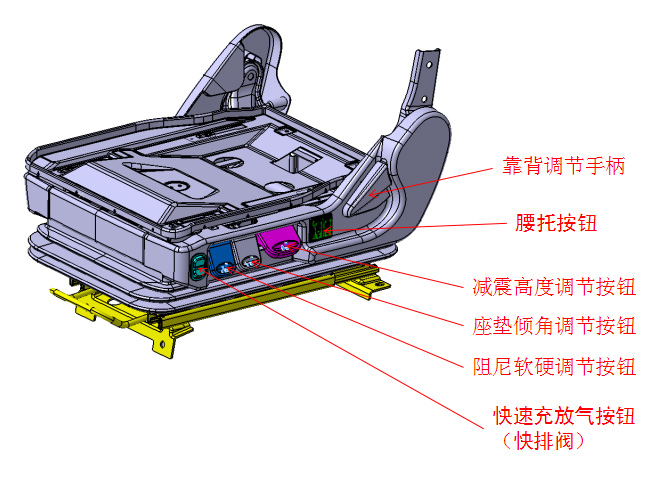 靠背调节手柄

腰托按钮

减震高度调节按钮

座垫倾角调节按钮

阻尼软硬调节按钮

快速充放气按钮
（快排阀）